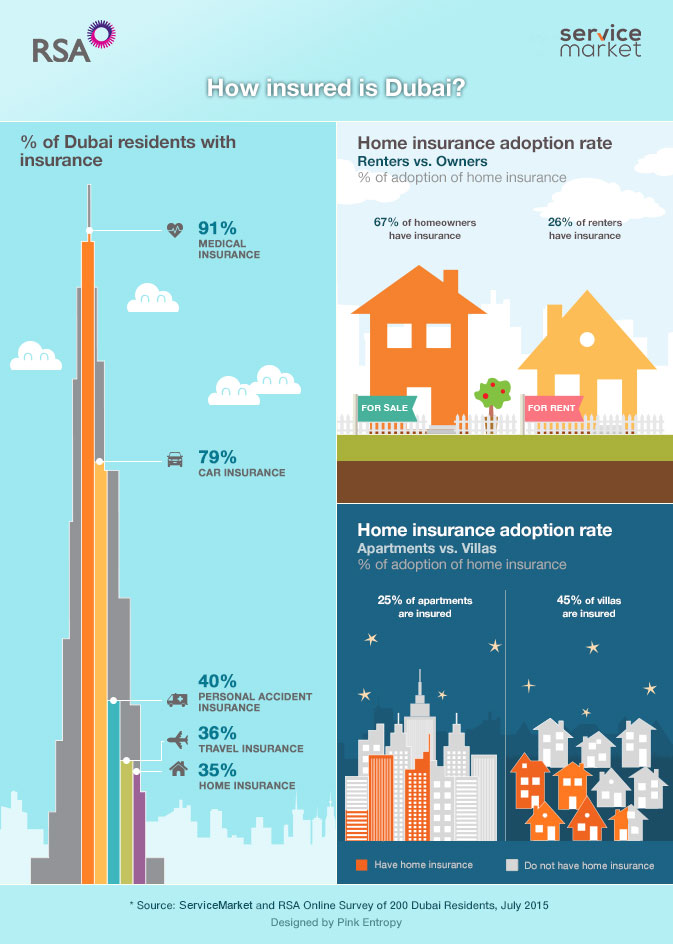 RSA

service market

How insured is Dubai?

% of Dubai residents with insurance

91%
MEDICAL INSURANCE

79%
CAR INSURANCE

40%
PERSONAL ACCIDENT INSURANCE

36%
TRAVEL INSURANCE

35%
HOME INSURANCE

Home insurance adoption rate
Renters vs. Owners
% of adoption of home insurance

67% of homeowners have insurance

26% of renters have insurance

FOR SALE

FOR RENT

Home insurance adoption rate
Apartments vs. Villas
% of adoption of home insurance

25% of apartments are insured

45% of villas are insured

Have home insurance

Do not have home insurance

* Source: ServiceMarket and RSA Online Survey of 200 Dubai Residents, July 2015
Designed by Pink Entropy