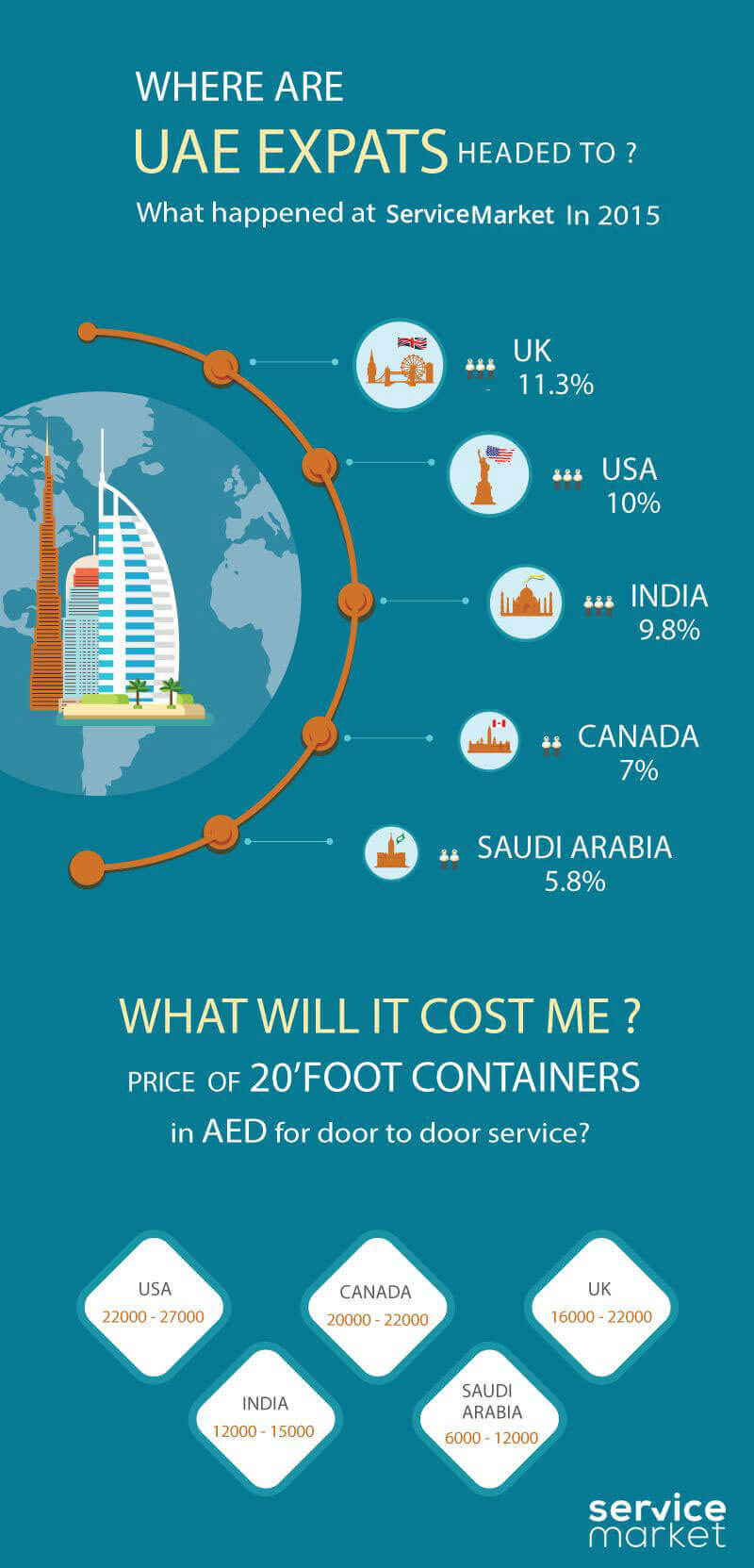 WHERE ARE
UAE EXPATS HEADED TO ?
What happened at ServiceMarket In 2015

UK
11.3%

USA
10%

INDIA
9.8%

CANADA
7%

SAUDI ARABIA
5.8%

WHAT WILL IT COST ME ?
PRICE OF 20'FOOT CONTAINERS
in AED for door to door service?

USA
22000 - 27000

CANADA
20000 - 22000

UK
16000 - 22000

INDIA
12000 - 15000

SAUDI ARABIA
6000 - 12000

service market