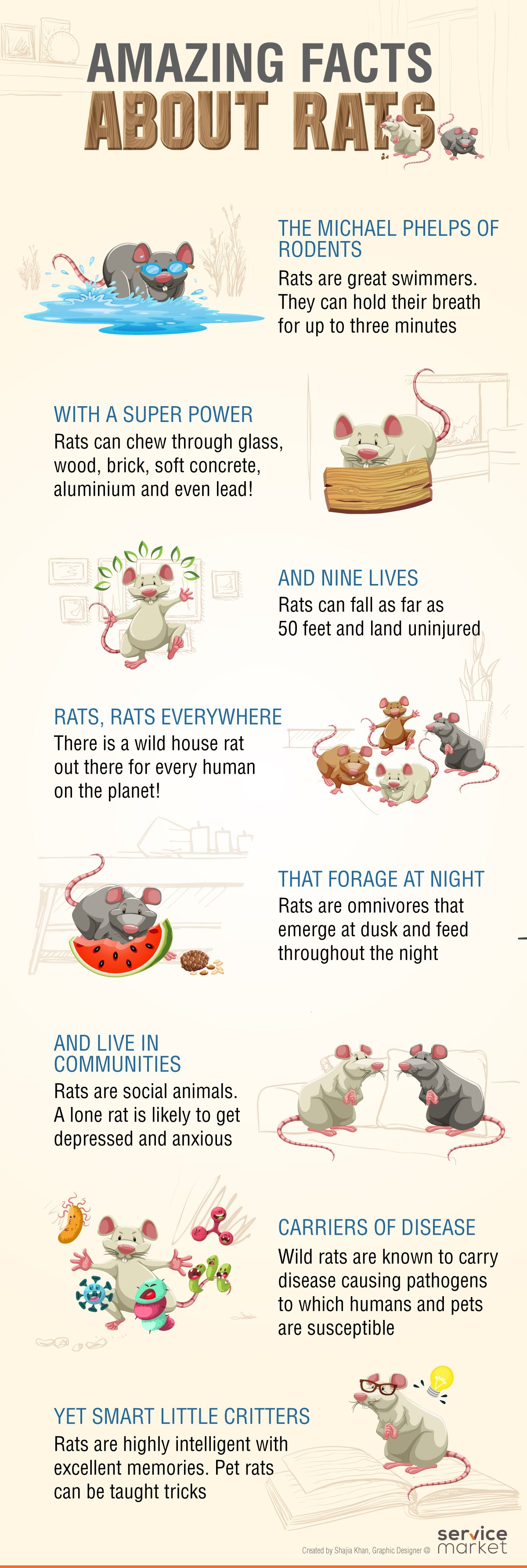 AMAZING FACTS
ABOUT RATS

THE MICHAEL PHELPS OF RODENTS
Rats are great swimmers. They can hold their breath for up to three minutes

WITH A SUPER POWER
Rats can chew through glass, wood, brick, soft concrete, aluminium and even lead!

AND NINE LIVES
Rats can fall as far as 50 feet and land uninjured

RATS, RATS EVERYWHERE
There is a wild house rat out there for every human on the planet!

THAT FORAGE AT NIGHT
Rats are omnivores that emerge at dusk and feed throughout the night

AND LIVE IN COMMUNITIES
Rats are social animals. A lone rat is likely to get depressed and anxious

CARRIERS OF DISEASE
Wild rats are known to carry disease causing pathogens to which humans and pets are susceptible

YET SMART LITTLE CRITTERS
Rats are highly intelligent with excellent memories. Pet rats can be taught tricks

Created by Shajia Khan, Graphic Designer @ service market