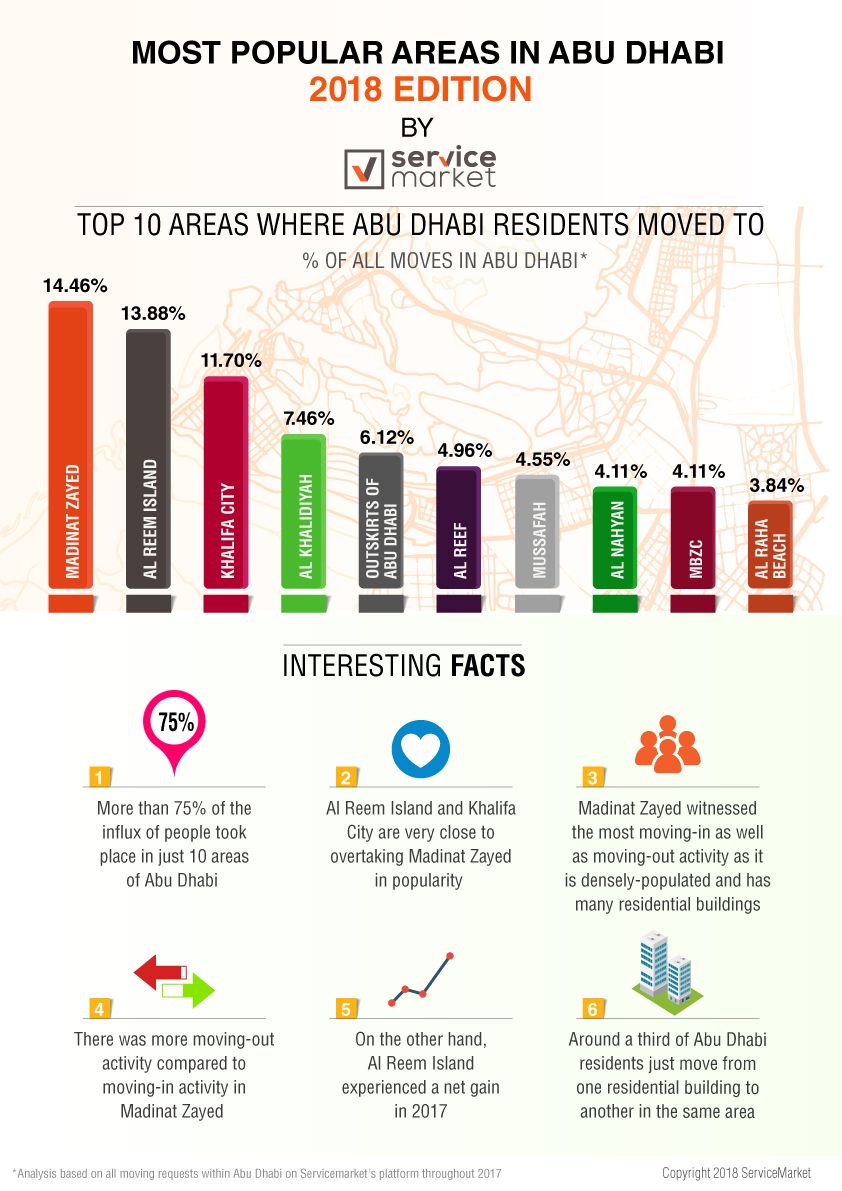 MOST POPULAR AREAS IN ABU DHABI
2018 EDITION
BY
service market

TOP 10 AREAS WHERE ABU DHABI RESIDENTS MOVED TO
% OF ALL MOVES IN ABU DHABI*

14.46%
MADINAT ZAYED
13.88%
AL REEM ISLAND
11.70%
KHALIFA CITY
7.46%
AL KHALIDIYAH
6.12%
OUTSKIRTS OF ABU DHABI
4.96%
AL REEF
4.55%
MUSSAFAH
4.11%
AL NAHYAN
4.11%
MBZC
3.84%
AL RAHA BEACH

INTERESTING FACTS

75%
1
More than 75% of the influx of people took place in just 10 areas of Abu Dhabi

2
Al Reem Island and Khalifa City are very close to overtaking Madinat Zayed in popularity

3
Madinat Zayed witnessed the most moving-in as well as moving-out activity as it is densely-populated and has many residential buildings

4
There was more moving-out activity compared to moving-in activity in Madinat Zayed

5
On the other hand, Al Reem Island experienced a net gain in 2017

6
Around a third of Abu Dhabi residents just move from one residential building to another in the same area

*Analysis based on all moving requests within Abu Dhabi on Servicemarket's platform throughout 2017
Copyright 2018 ServiceMarket