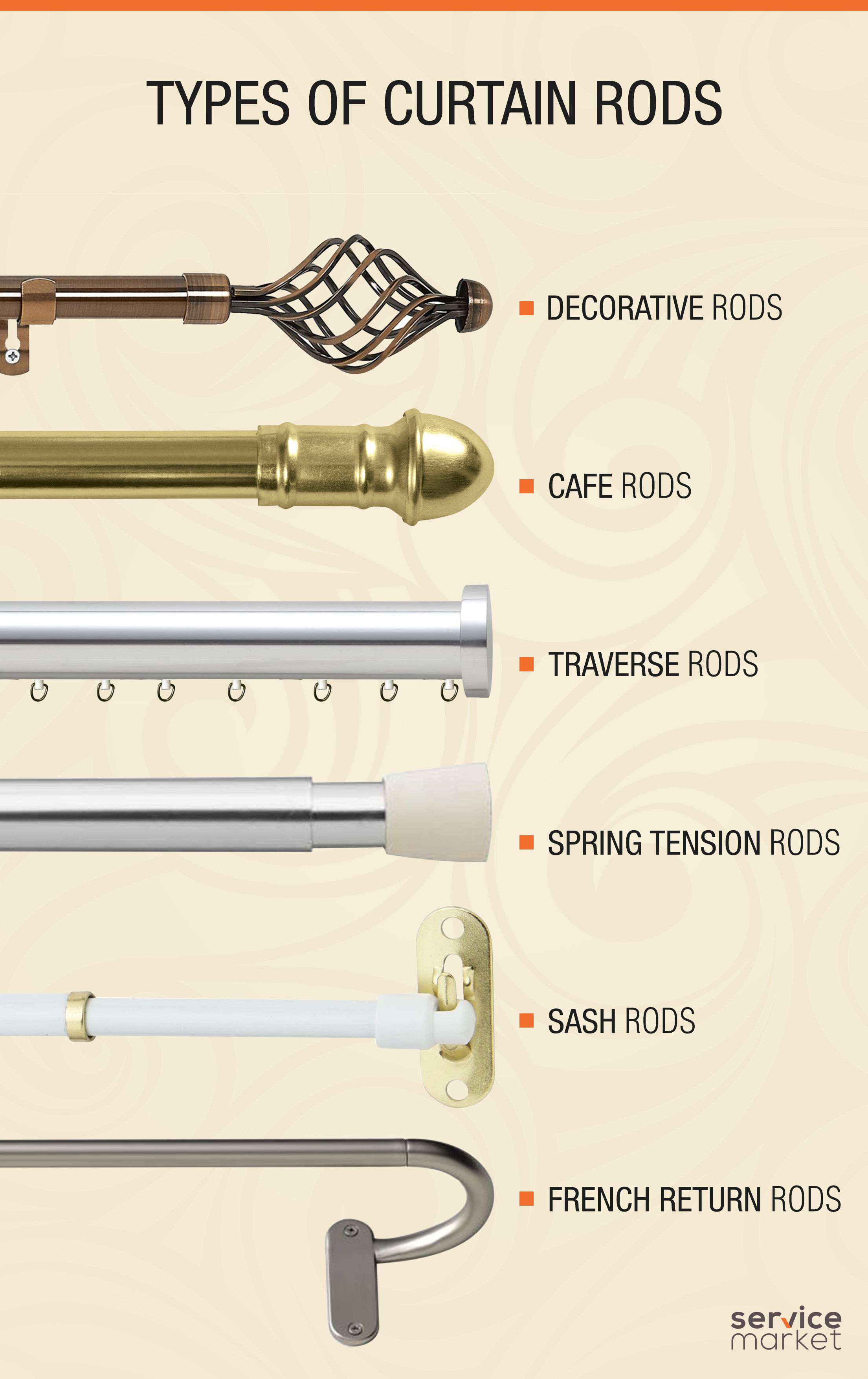 TYPES OF CURTAIN RODS

DECORATIVE RODS

CAFE RODS

TRAVERSE RODS

SPRING TENSION RODS

SASH RODS

FRENCH RETURN RODS

service market