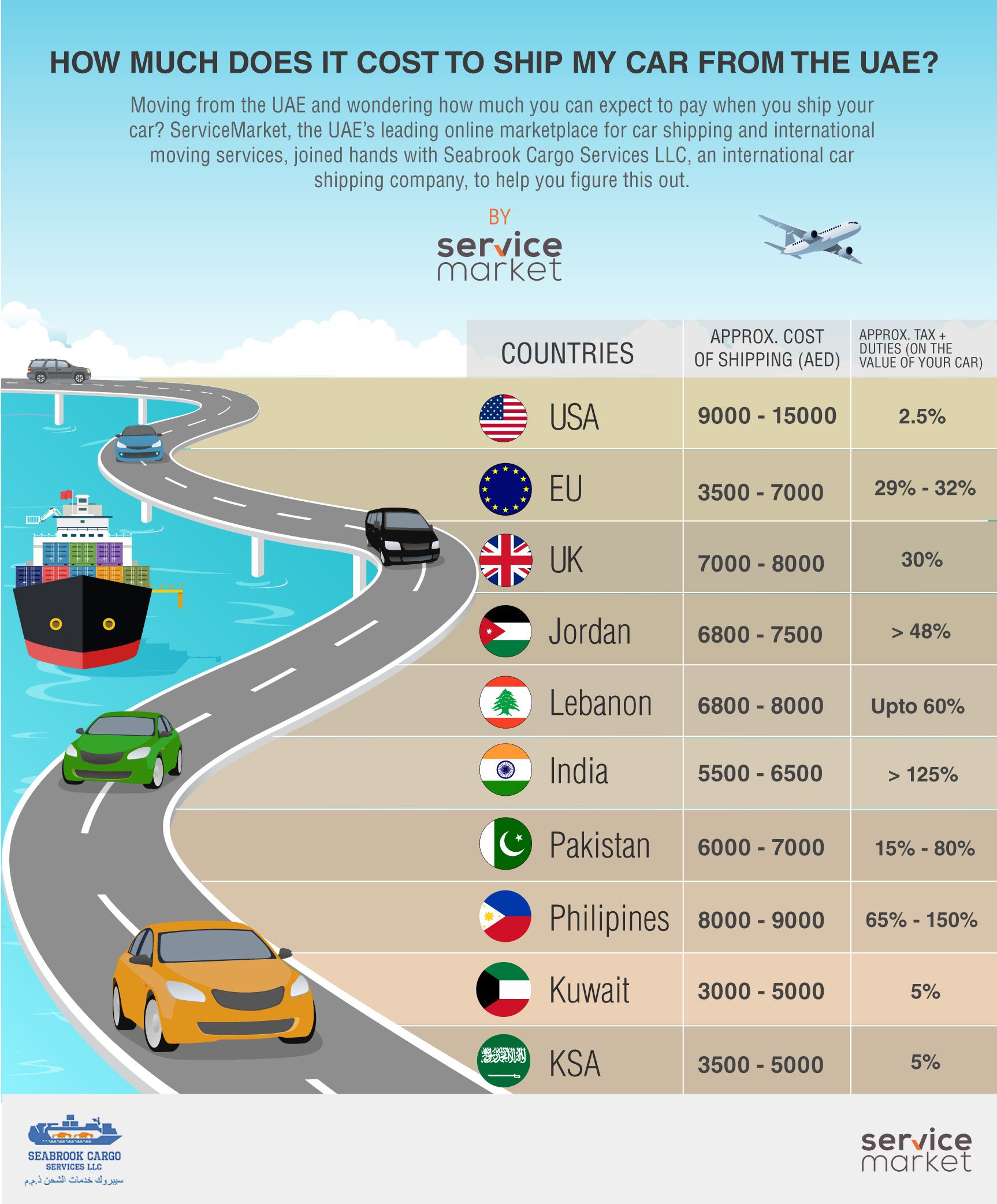 HOW MUCH DOES IT COST TO SHIP MY CAR FROM THE UAE?

Moving from the UAE and wondering how much you can expect to pay when you ship your car? ServiceMarket, the UAE's leading online marketplace for car shipping and international moving services, joined hands with Seabrook Cargo Services LLC, an international car shipping company, to help you figure this out.

BY
service market

| COUNTRIES | APPROX. COST OF SHIPPING (AED) | APPROX. TAX + DUTIES (ON THE VALUE OF YOUR CAR) |
|---|---|---|
| USA | 9000 - 15000 | 2.5% |
| EU | 3500 - 7000 | 29% - 32% |
| UK | 7000 - 8000 | 30% |
| Jordan | 6800 - 7500 | > 48% |
| Lebanon | 6800 - 8000 | Upto 60% |
| India | 5500 - 6500 | > 125% |
| Pakistan | 6000 - 7000 | 15% - 80% |
| Philipines | 8000 - 9000 | 65% - 150% |
| Kuwait | 3000 - 5000 | 5% |
| KSA | 3500 - 5000 | 5% |

SEABROOK CARGO SERVICES LLC
سيبروك خدمات الشحن ذ.م.م

service market